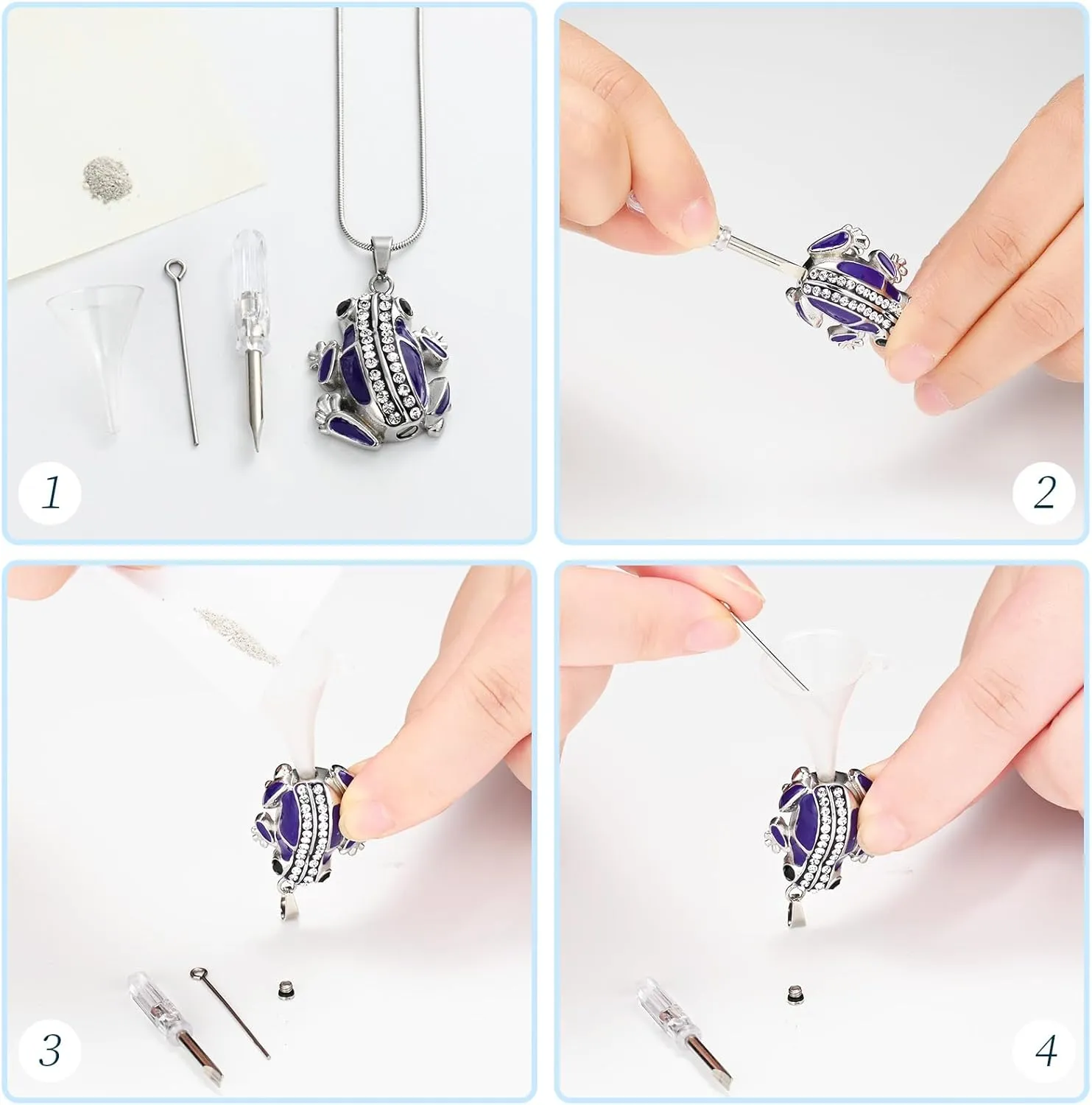 1

2

3

4